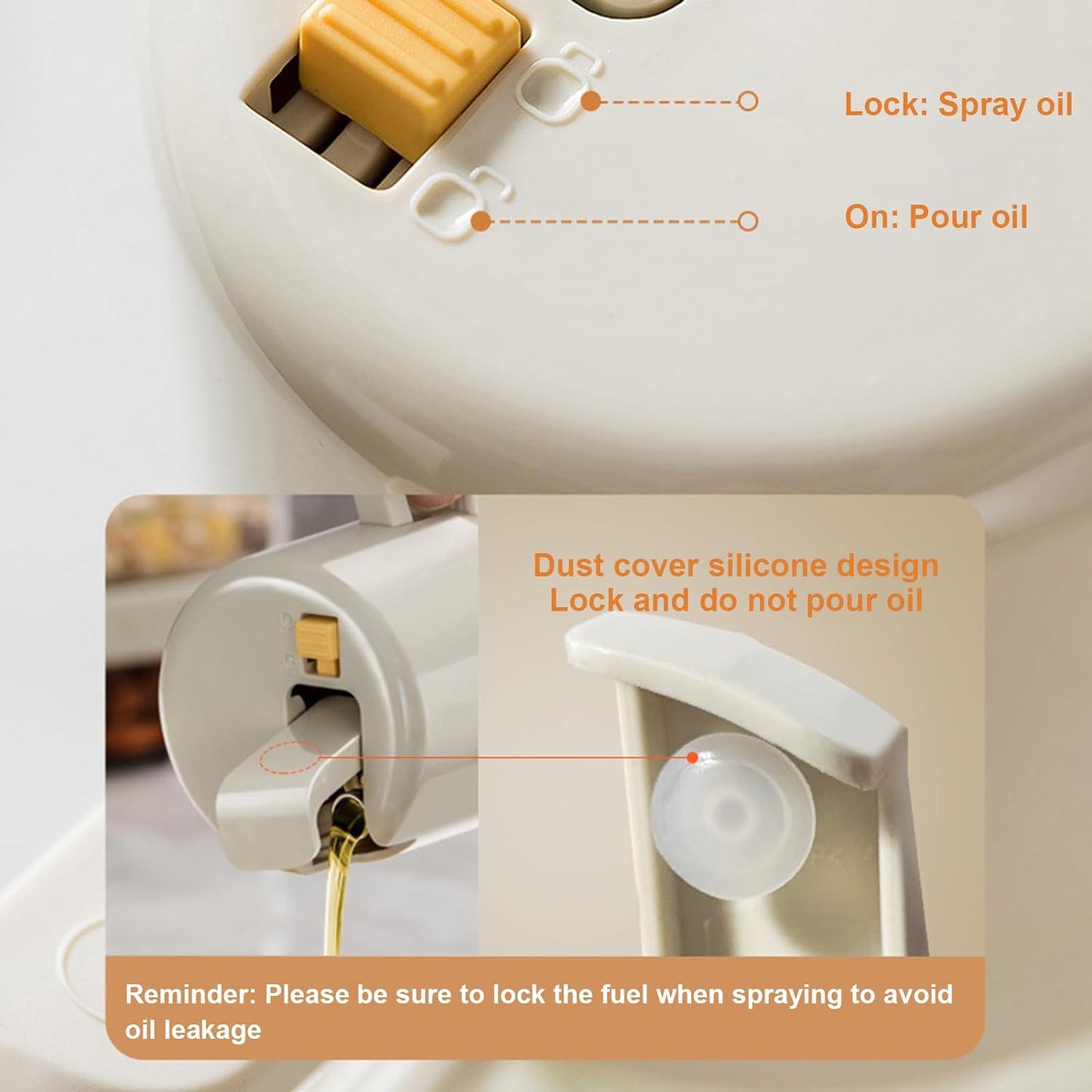 Lock: Spray oil

On: Pour oil

Dust cover silicone design
Lock and do not pour oil

Reminder: Please be sure to lock the fuel when spraying to avoid oil leakage