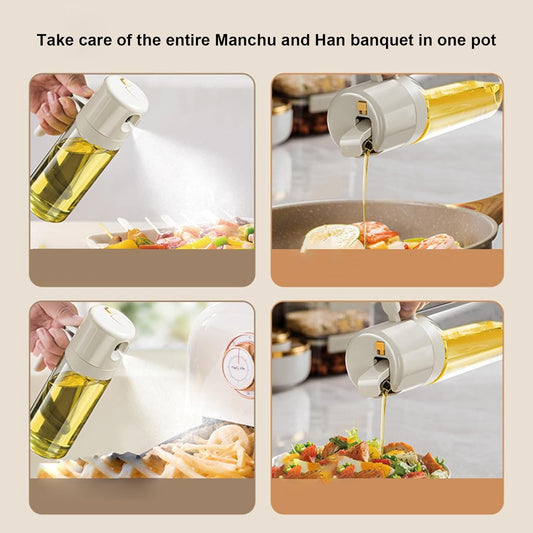 Take care of the entire Manchu and Han banquet in one pot